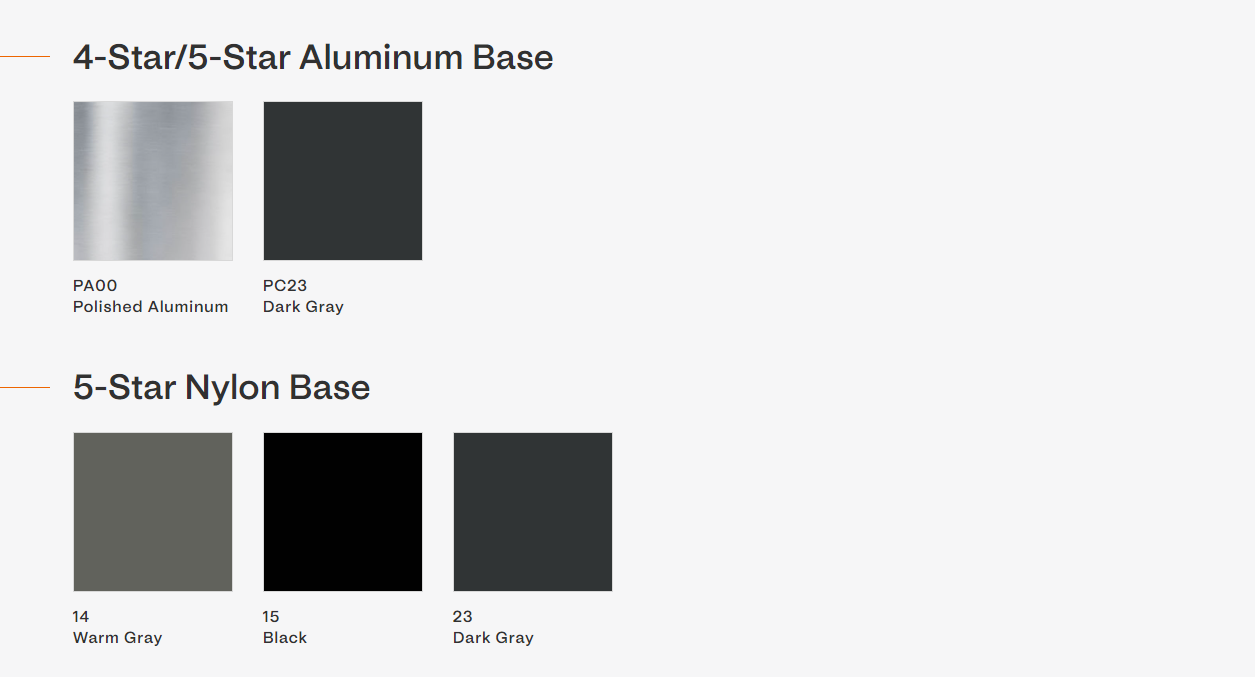 4-Star/5-Star Aluminum Base

PA00
Polished Aluminum

PC23
Dark Gray

5-Star Nylon Base

14
Warm Gray

15
Black

23
Dark Gray