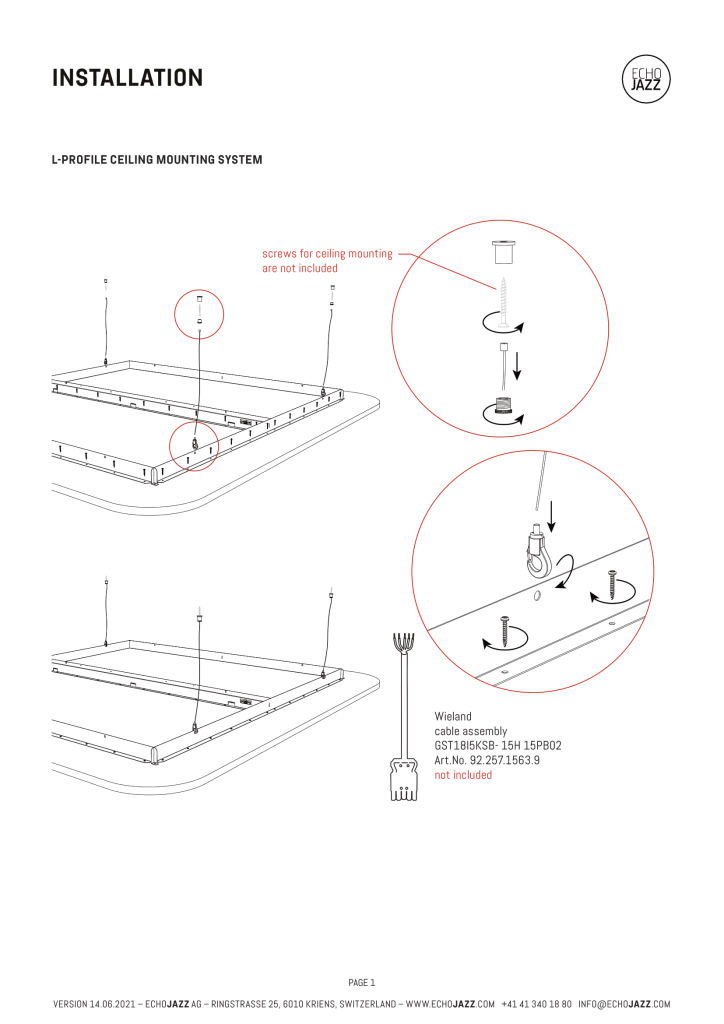 INSTALLATION

ECHO JAZZ

L-PROFILE CEILING MOUNTING SYSTEM

screws for ceiling mounting are not included

Wieland
cable assembly
GST18I5KSB- 15H 15PB02
Art.No. 92.257.1563.9
not included

PAGE 1

VERSION 14.06.2021 – ECHOJAZZ AG – RINGSTRASSE 25, 6010 KRIENS, SWITZERLAND – WWW.ECHOJAZZ.COM +41 41 340 18 80 INFO@ECHOJAZZ.COM