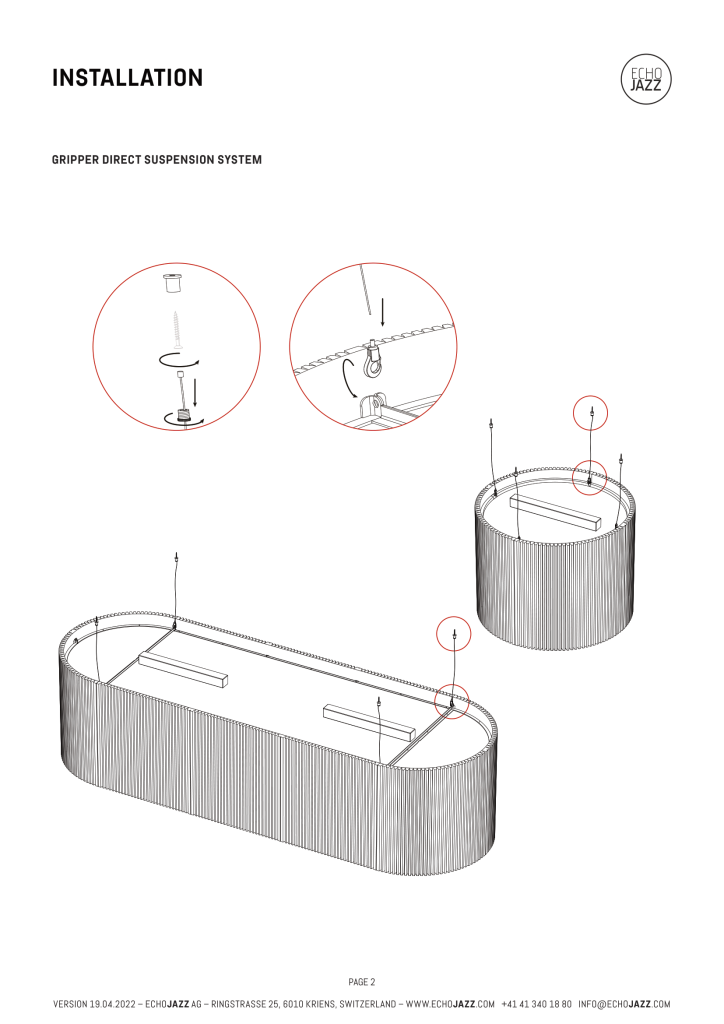 INSTALLATION

ECHO JAZZ

GRIPPER DIRECT SUSPENSION SYSTEM

PAGE 2

VERSION 19.04.2022 – ECHOJAZZ AG – RINGSTRASSE 25, 6010 KRIENS, SWITZERLAND – WWW.ECHOJAZZ.COM +41 41 340 18 80 INFO@ECHOJAZZ.COM